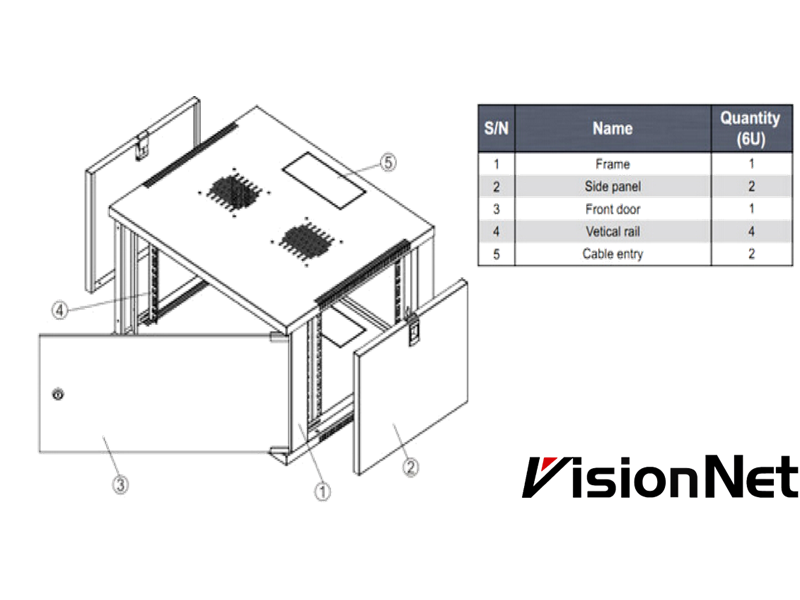 ⑤
④
③
①
②

| S/N | Name | Quantity (6U) |
|---|---|---|
| 1 | Frame | 1 |
| 2 | Side panel | 2 |
| 3 | Front door | 1 |
| 4 | Vetical rail | 4 |
| 5 | Cable entry | 2 |

VisionNet